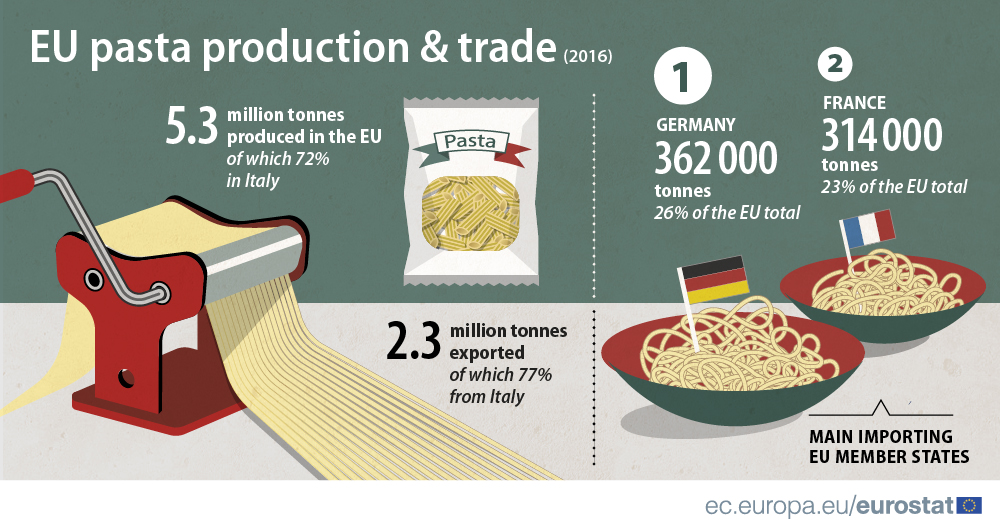 EU pasta production & trade (2016)

5.3 million tonnes produced in the EU of which 72% in Italy

Pasta

2.3 million tonnes exported of which 77% from Italy

1

GERMANY
362 000
tonnes
26% of the EU total

2

FRANCE
314 000
tonnes
23% of the EU total

MAIN IMPORTING EU MEMBER STATES

ec.europa.eu/eurostat